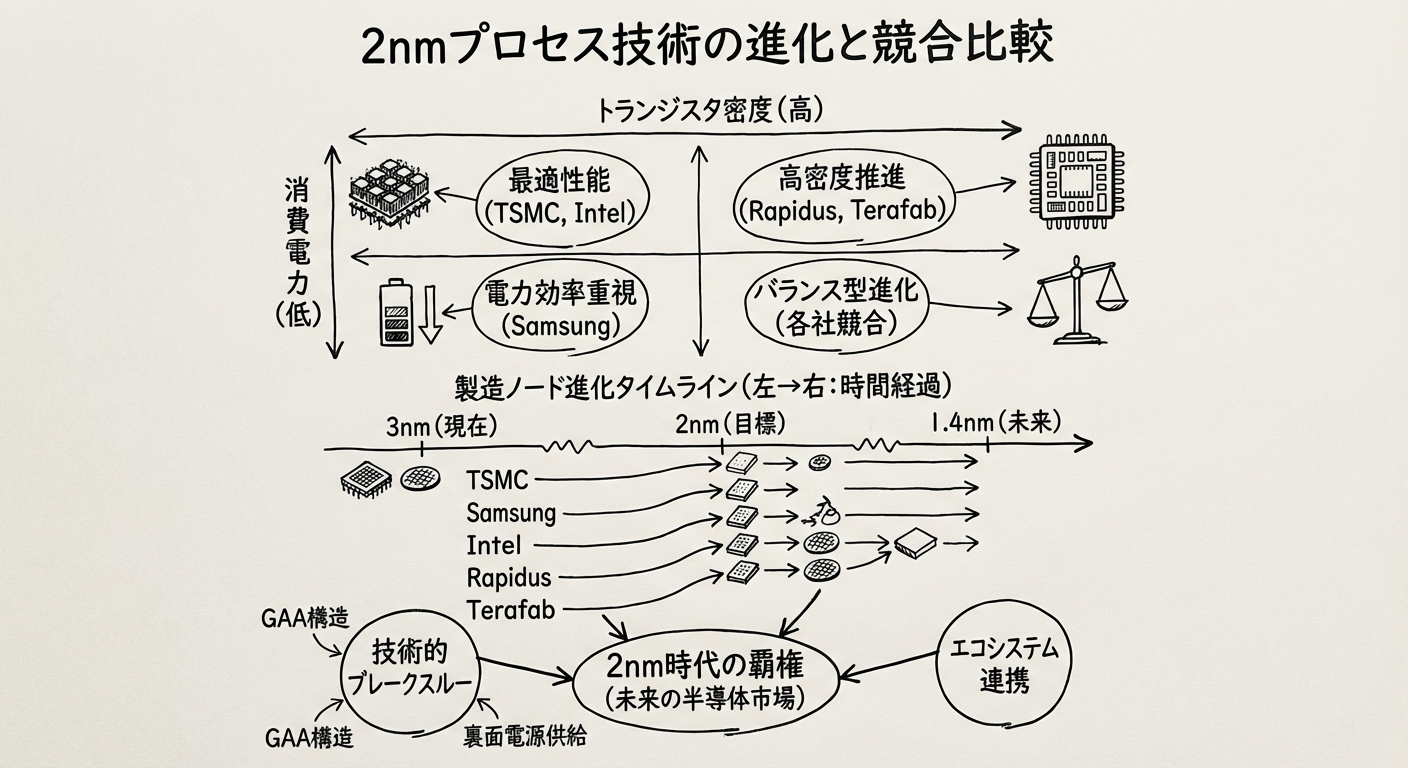 2nmプロセス技術の進化と競合比較

トランジスタ密度(高)

消費電力(低)

最適性能
(TSMC, Intel)

高密度推進
(Rapidus, Terafab)

電力効率重視
(Samsung)

バランス型進化
(各社競合)

製造ノード進化タイムライン(左→右:時間経過)

3nm(現在)

2nm(目標)

1.4nm(未来)

TSMC
Samsung
Intel
Rapidus
Terafab

GAA構造

技術的
ブレークスルー

GAA構造

裏面電源供給

2nm時代の覇権
(未来の半導体市場)

エコシステム
連携